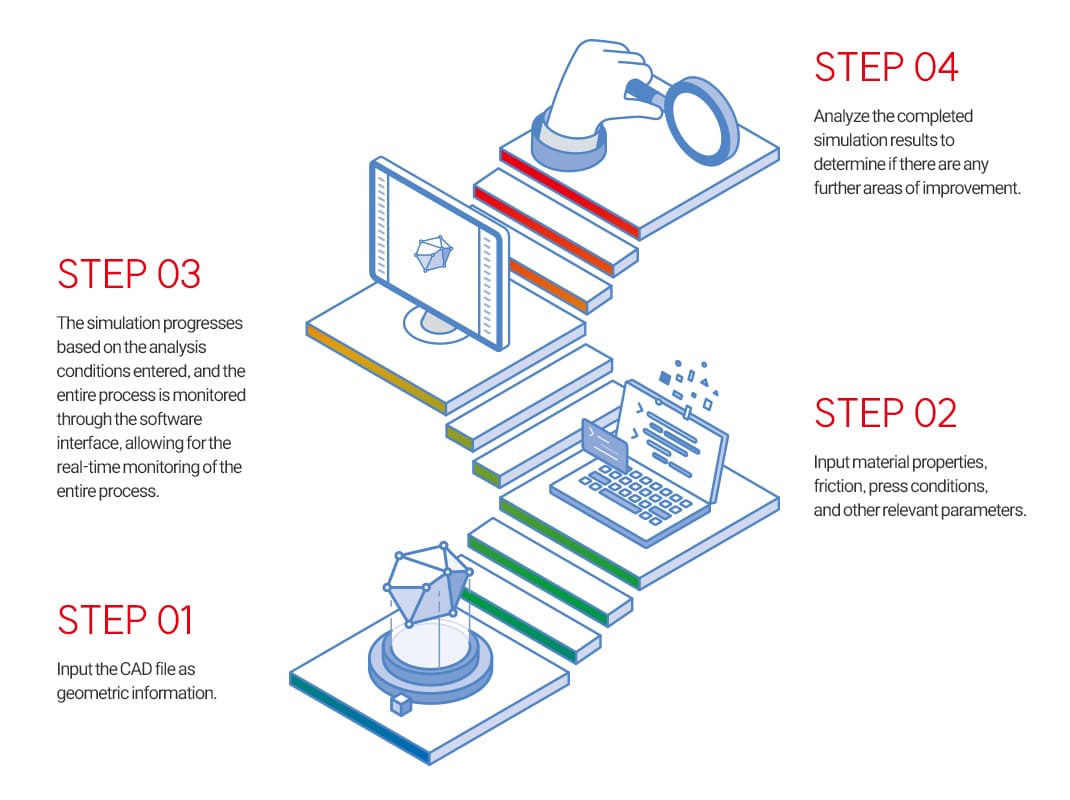 STEP 04

Analyze the completed simulation results to determine if there are any further areas of improvement.

STEP 03

The simulation progresses based on the analysis conditions entered, and the entire process is monitored through the software interface, allowing for the real-time monitoring of the entire process.

STEP 02

Input material properties, friction, press conditions, and other relevant parameters.

STEP 01

Input the CAD file as geometric information.