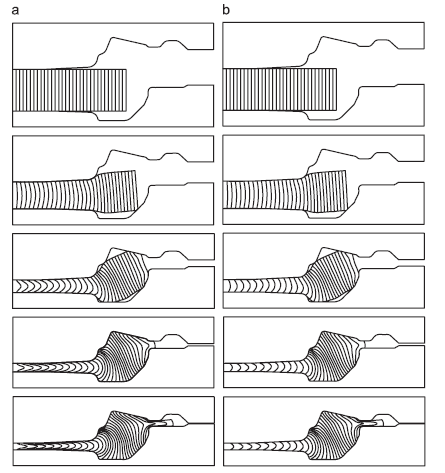 a

b